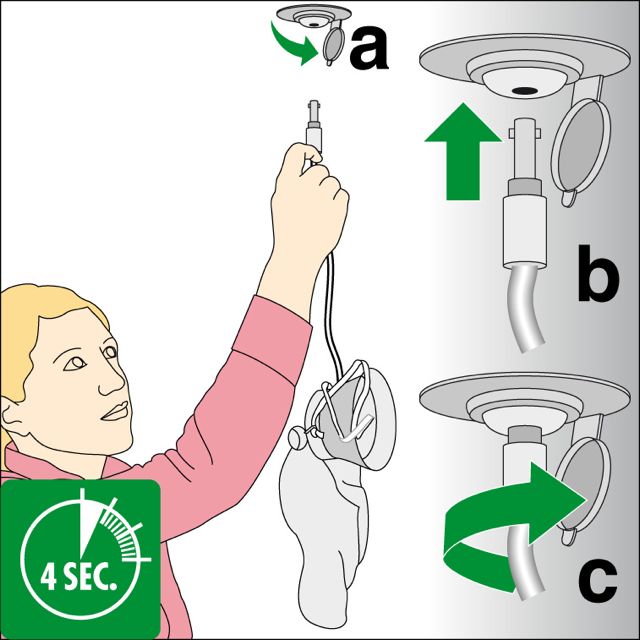 a
b
c
4 SEC.